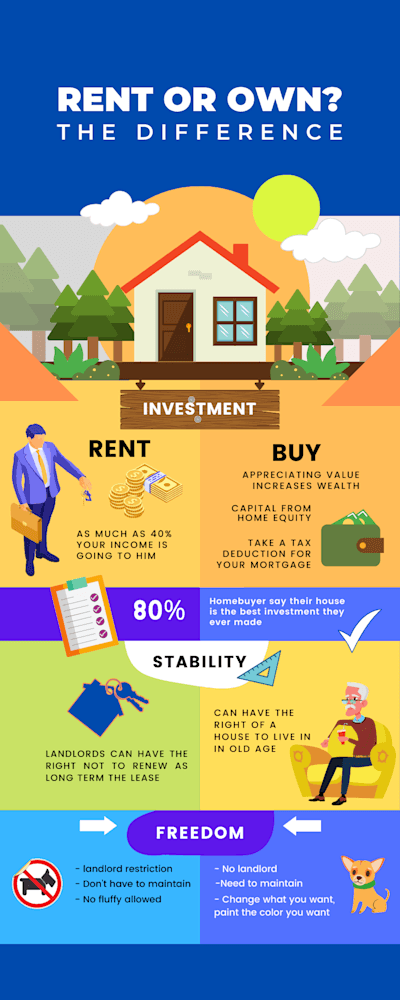 RENT OR OWN?
THE DIFFERENCE

INVESTMENT

RENT

AS MUCH AS 40% YOUR INCOME IS GOING TO HIM

BUY

APPRECIATING VALUE INCREASES WEALTH

CAPITAL FROM HOME EQUITY

TAKE A TAX DEDUCTION FOR YOUR MORTGAGE

80%

Homebuyer say their house is the best investment they ever made

STABILITY

LANDLORDS CAN HAVE THE RIGHT NOT TO RENEW AS LONG TERM THE LEASE

CAN HAVE THE RIGHT OF A HOUSE TO LIVE IN IN OLD AGE

FREEDOM

- landlord restriction
- Don't have to maintain
- No fluffy allowed

- No landlord
-Need to maintain
- Change what you want, paint the color you want